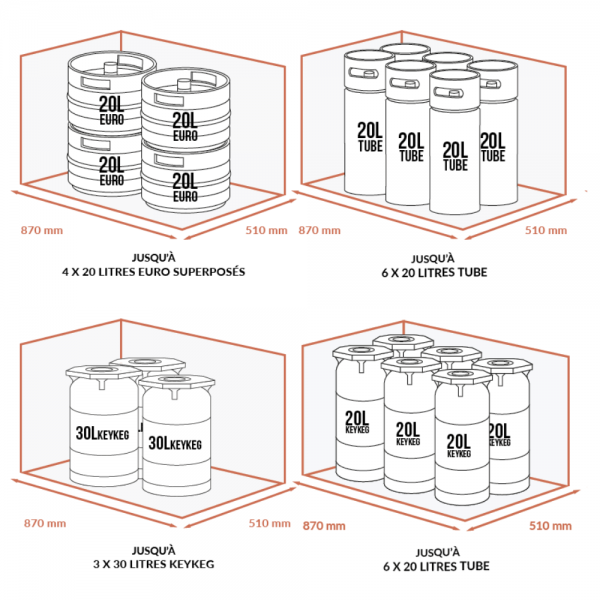 20L EURO
20L EURO
20L EURO
20L EURO

870 mm
510 mm

JUSQU'À
4 X 20 LITRES EURO SUPERPOSÉS

20L TUBE
20L TUBE
20L TUBE
20L TUBE

870 mm
510 mm

JUSQU'À
6 X 20 LITRES TUBE

30L KEYKEG
30L KEYKEG

870 mm
510 mm

JUSQU'À
3 X 30 LITRES KEYKEG

20L KEYKEG
20L KEYKEG
20L KEYKEG
20L KEYKEG

870 mm
510 mm

JUSQU'À
6 X 20 LITRES TUBE